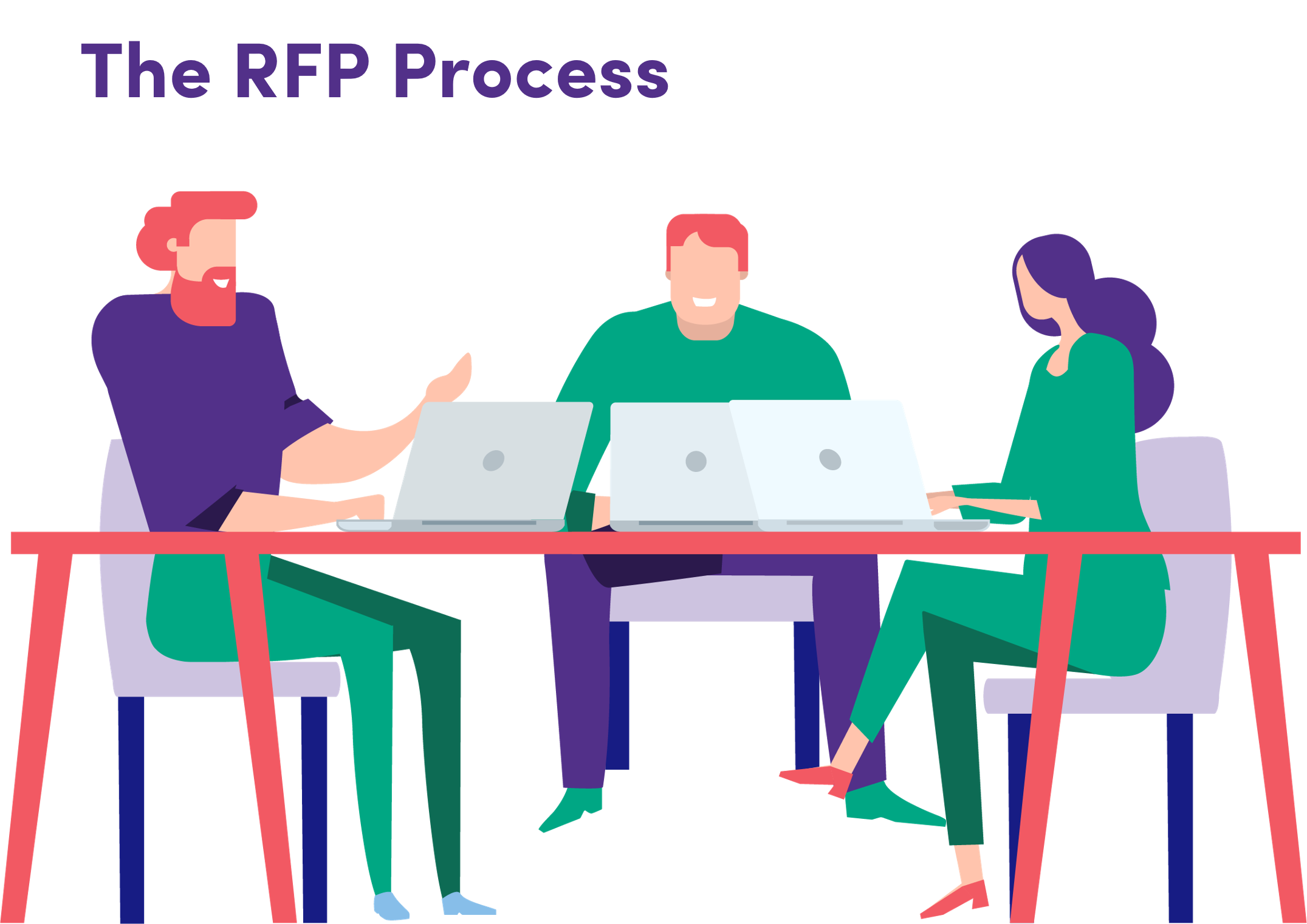 The RFP Process