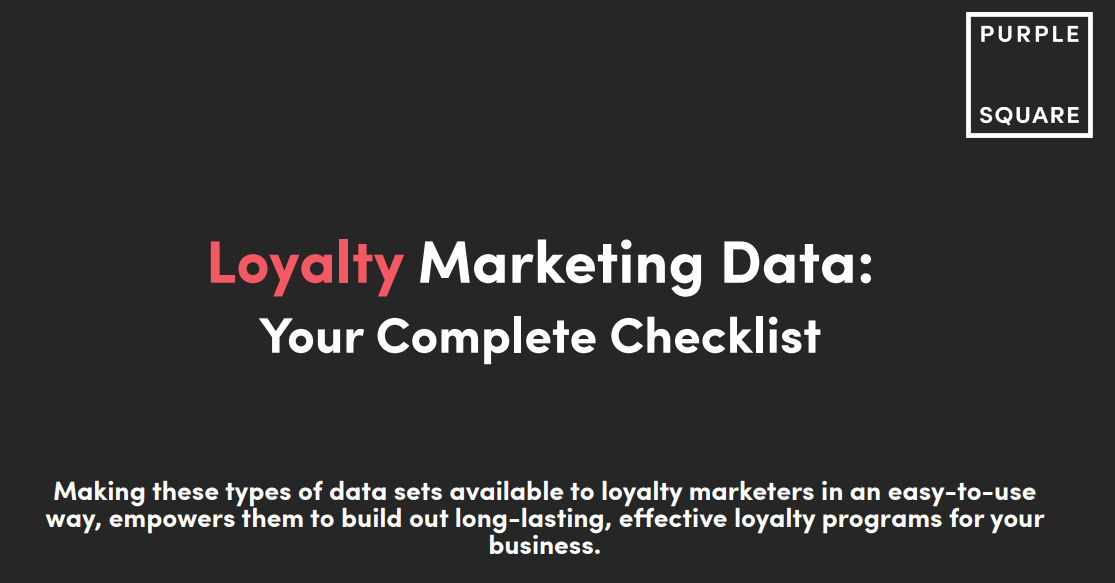 PURPLE
SQUARE

Loyalty Marketing Data:
Your Complete Checklist

Making these types of data sets available to loyalty marketers in an easy-to-use way, empowers them to build out long-lasting, effective loyalty programs for your business.